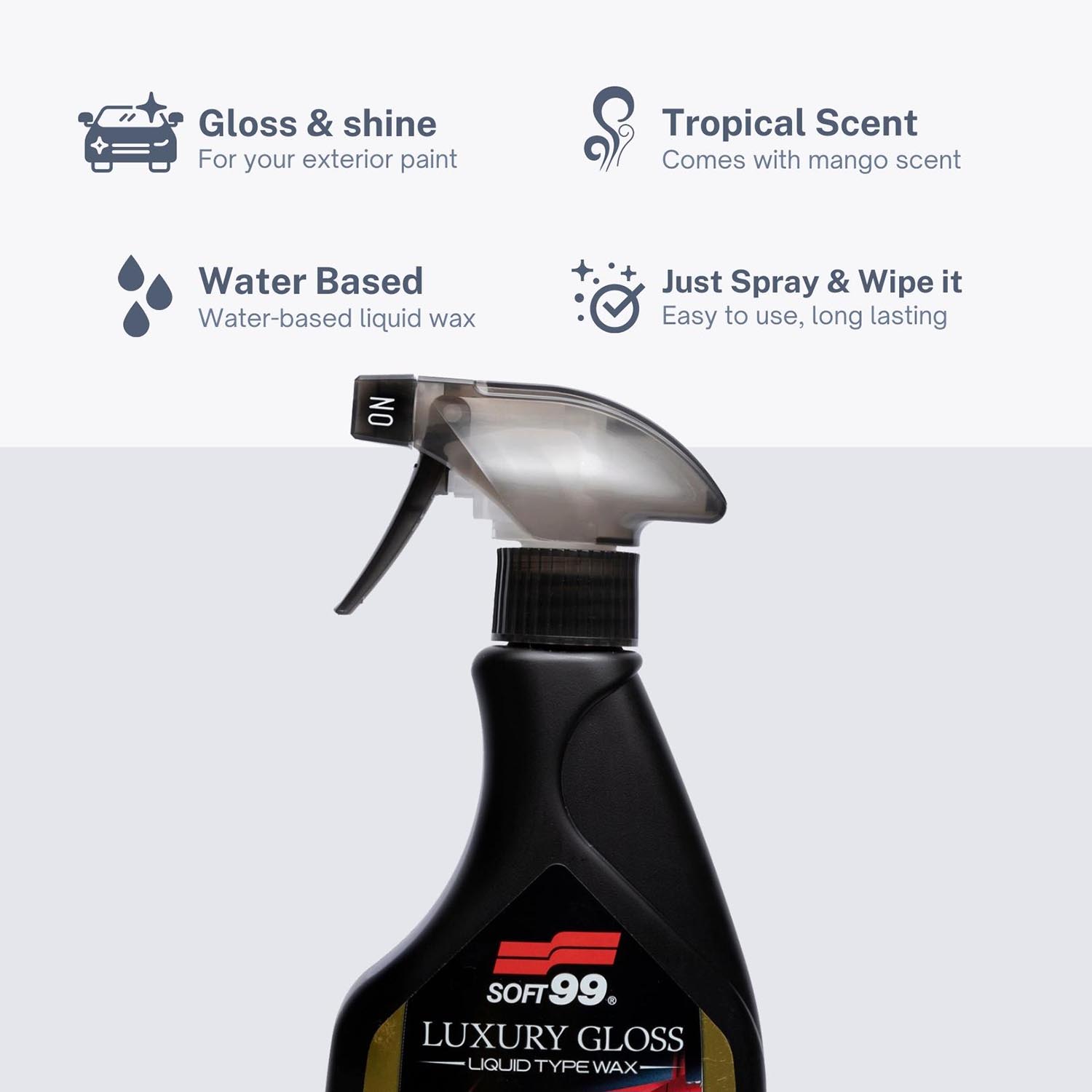 Gloss & shine
For your exterior paint

Tropical Scent
Comes with mango scent

Water Based
Water-based liquid wax

Just Spray & Wipe it
Easy to use, long lasting

ON

SOFT99®
LUXURY GLOSS
LIQUID TYPE WAX