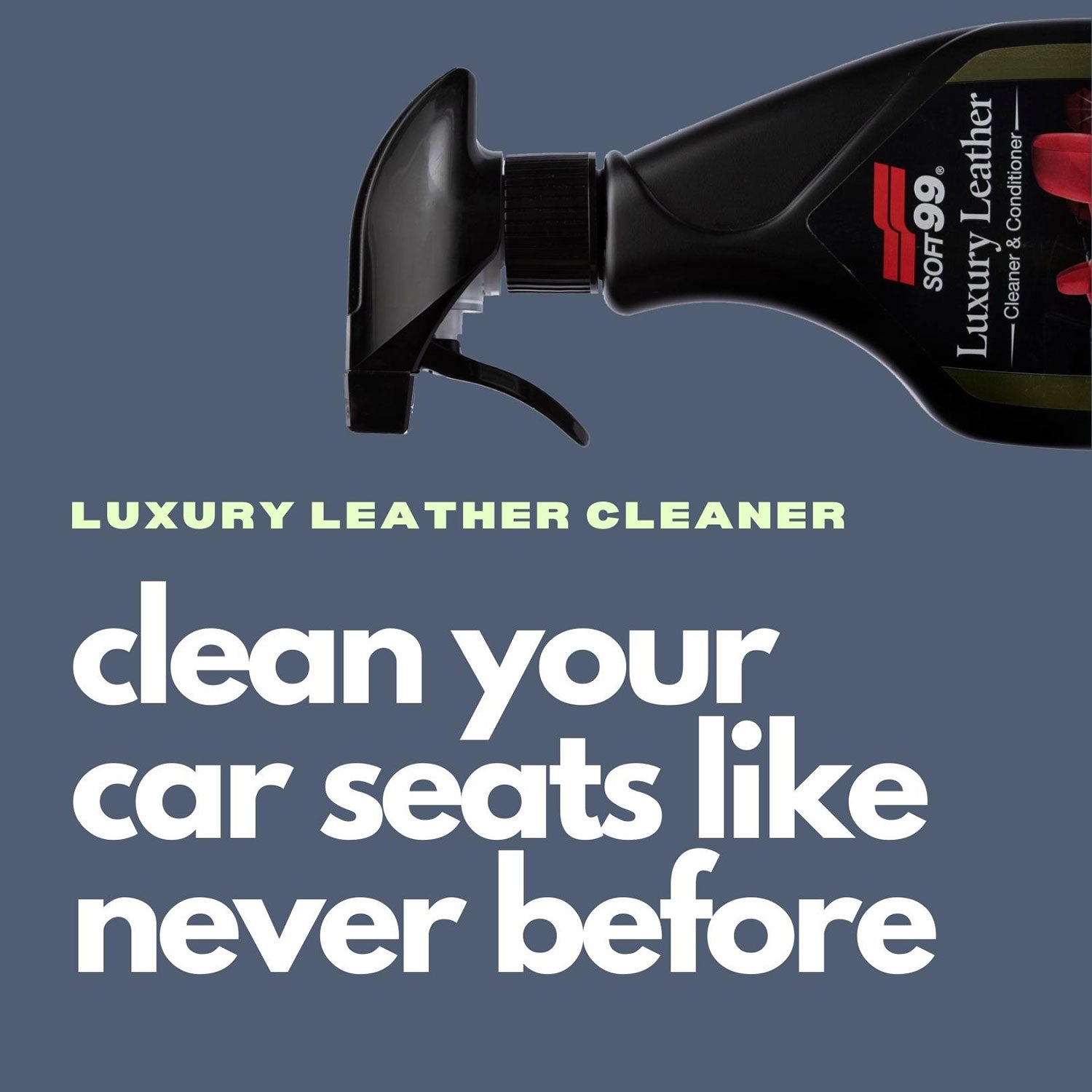 SOFT99®
Luxury Leather
Cleaner & Conditioner

LUXURY LEATHER CLEANER

clean your car seats like never before