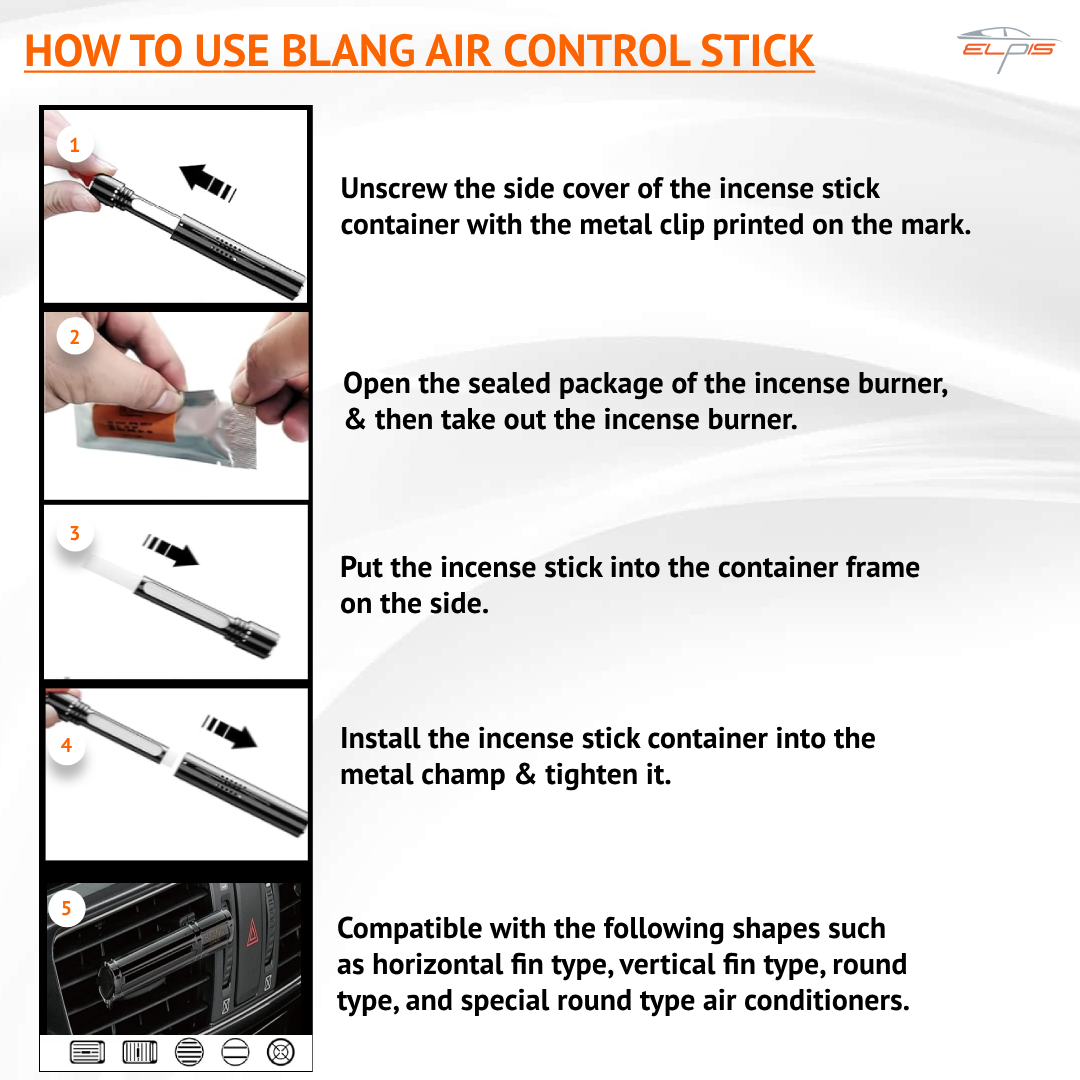 HOW TO USE BLANG AIR CONTROL STICK

ELPIS

1

Unscrew the side cover of the incense stick container with the metal clip printed on the mark.

2

Open the sealed package of the incense burner, & then take out the incense burner.

3

Put the incense stick into the container frame on the side.

4

Install the incense stick container into the metal champ & tighten it.

5

Compatible with the following shapes such as horizontal fin type, vertical fin type, round type, and special round type air conditioners.