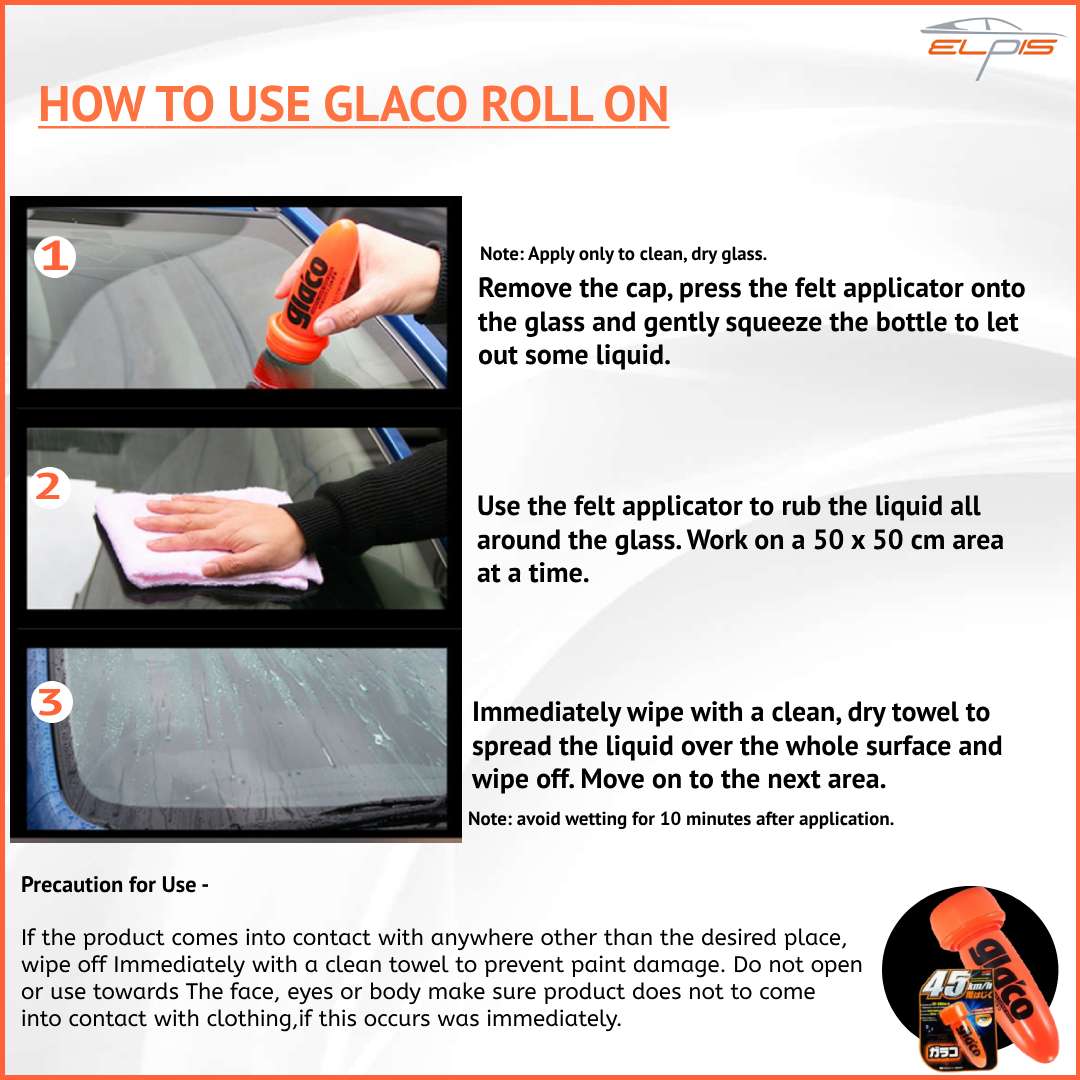 ELPIS

HOW TO USE GLACO ROLL ON

1

glaco

Note: Apply only to clean, dry glass.

Remove the cap, press the felt applicator onto the glass and gently squeeze the bottle to let out some liquid.

2

Use the felt applicator to rub the liquid all around the glass. Work on a 50 x 50 cm area at a time.

3

Immediately wipe with a clean, dry towel to spread the liquid over the whole surface and wipe off. Move on to the next area.

Note: avoid wetting for 10 minutes after application.

Precaution for Use -

If the product comes into contact with anywhere other than the desired place, wipe off Immediately with a clean towel to prevent paint damage. Do not open or use towards The face, eyes or body make sure product does not to come into contact with clothing,if this occurs was immediately.

45 km/h

glaco

ガラコ