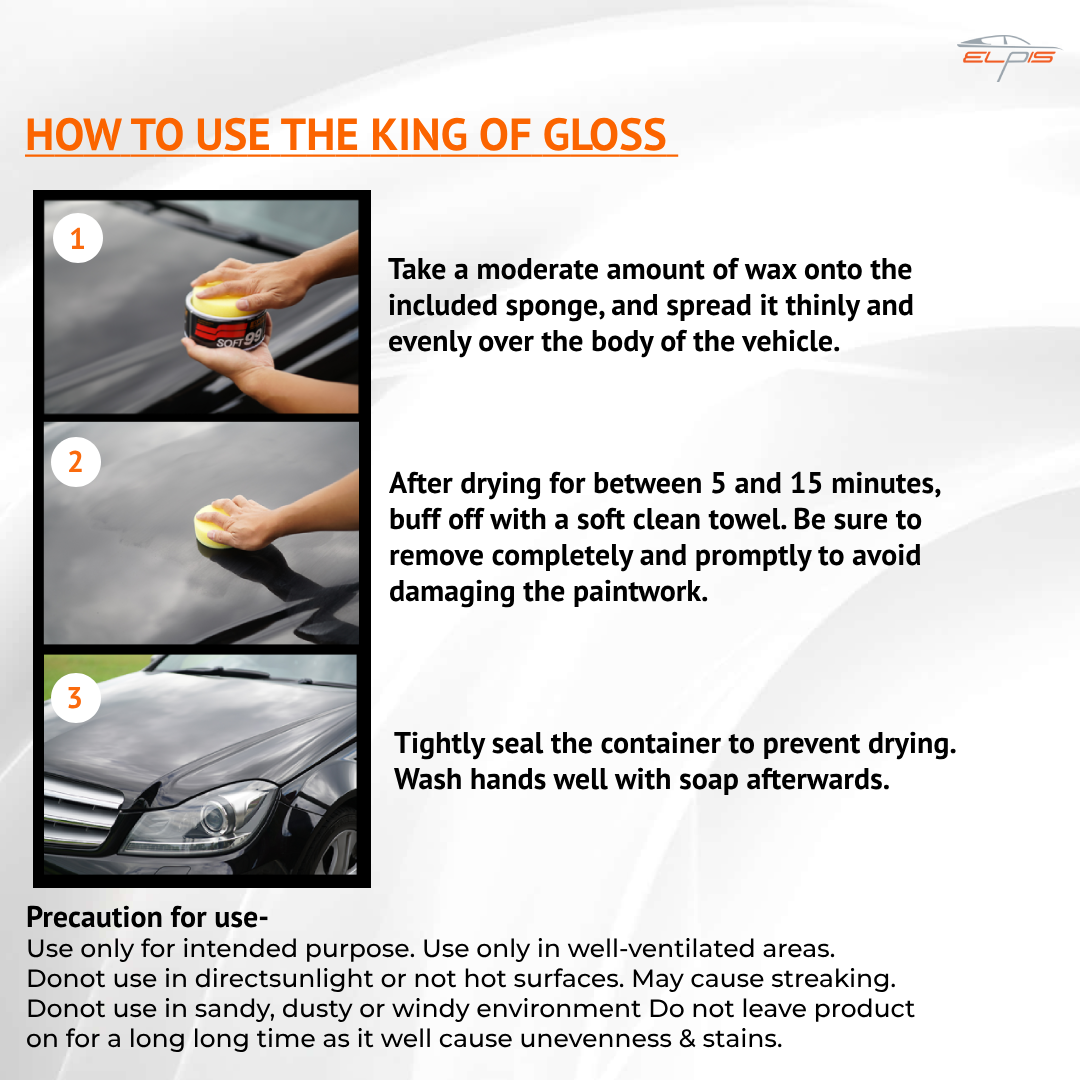 ELPIS

HOW TO USE THE KING OF GLOSS

1

SOFT99

Take a moderate amount of wax onto the included sponge, and spread it thinly and evenly over the body of the vehicle.

2

After drying for between 5 and 15 minutes, buff off with a soft clean towel. Be sure to remove completely and promptly to avoid damaging the paintwork.

3

Tightly seal the container to prevent drying. Wash hands well with soap afterwards.

Precaution for use-
Use only for intended purpose. Use only in well-ventilated areas. Donot use in directsunlight or not hot surfaces. May cause streaking. Donot use in sandy, dusty or windy environment Do not leave product on for a long long time as it well cause unevenness & stains.