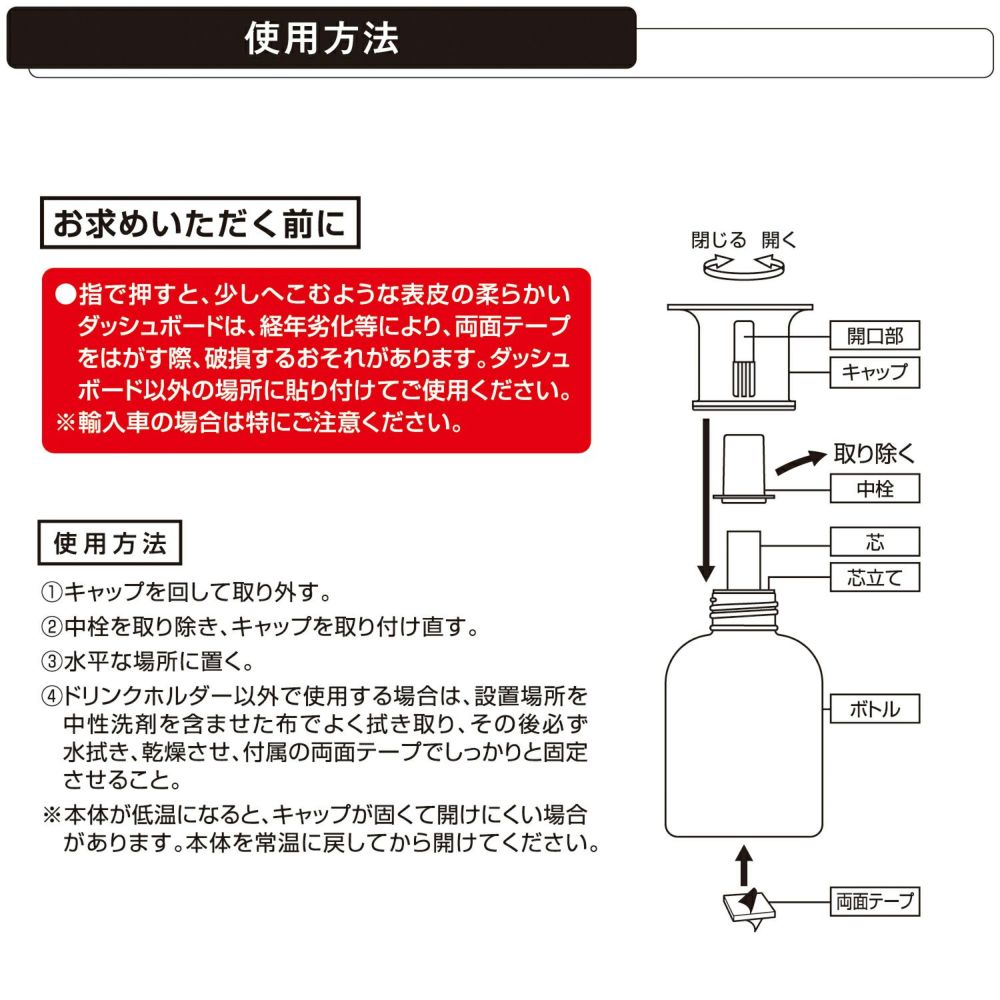 使用方法

お求めいただく前に

●指で押すと、少しへこむような表皮の柔らかいダッシュボードは、経年劣化等により、両面テープをはがす際、破損するおそれがあります。ダッシュボード以外の場所に貼り付けてご使用ください。
※輸入車の場合は特にご注意ください。

使用方法

①キャップを回して取り外す。
②中栓を取り除き、キャップを取り付け直す。
③水平な場所に置く。
④ドリンクホルダー以外で使用する場合は、設置場所を中性洗剤を含ませた布でよく拭き取り、その後必ず水拭き、乾燥させ、付属の両面テープでしっかりと固定させること。
※本体が低温になると、キャップが固くて開けにくい場合があります。本体を常温に戻してから開けてください。

閉じる 開く

開口部

キャップ

取り除く

中栓

芯

芯立て

ボトル

両面テープ